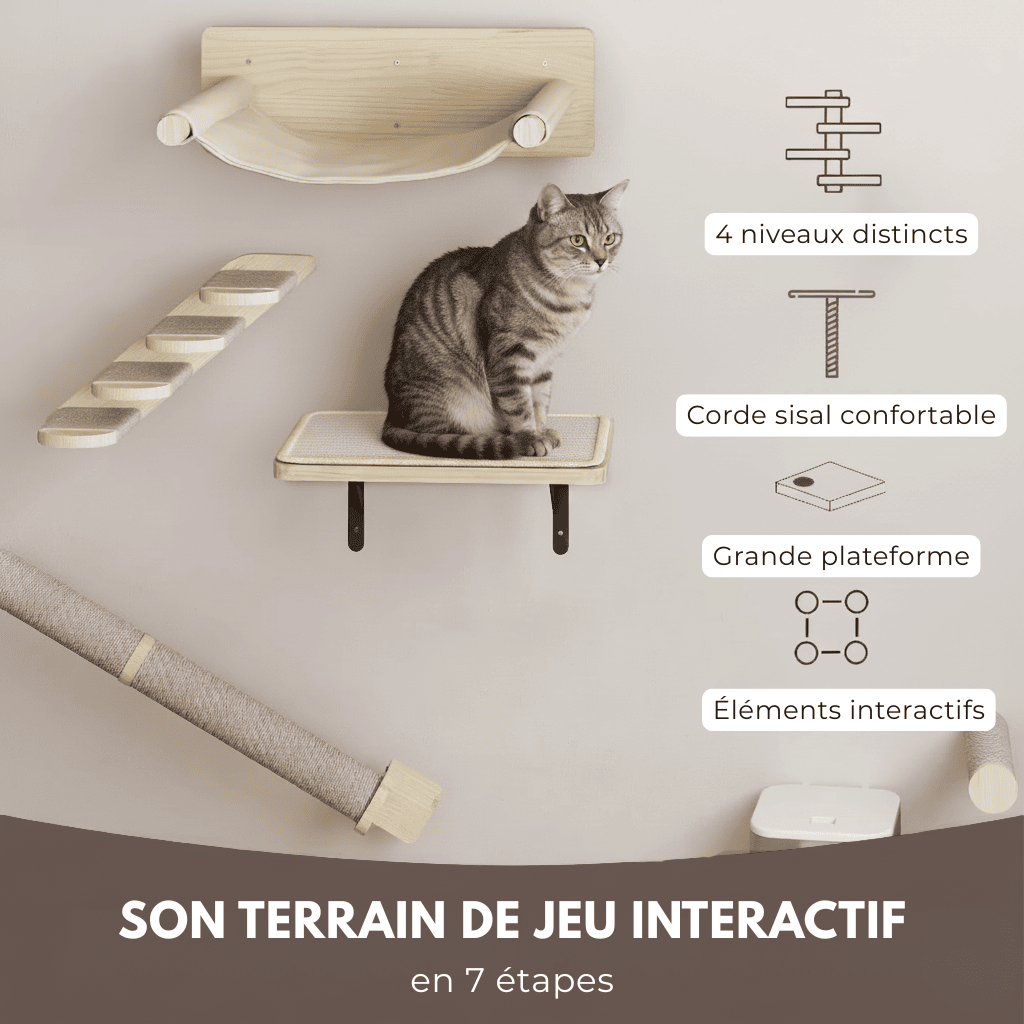 4 niveaux distincts

Corde sisal confortable

Grande plateforme

Éléments interactifs

SON TERRAIN DE JEU INTERACTIF

en 7 étapes